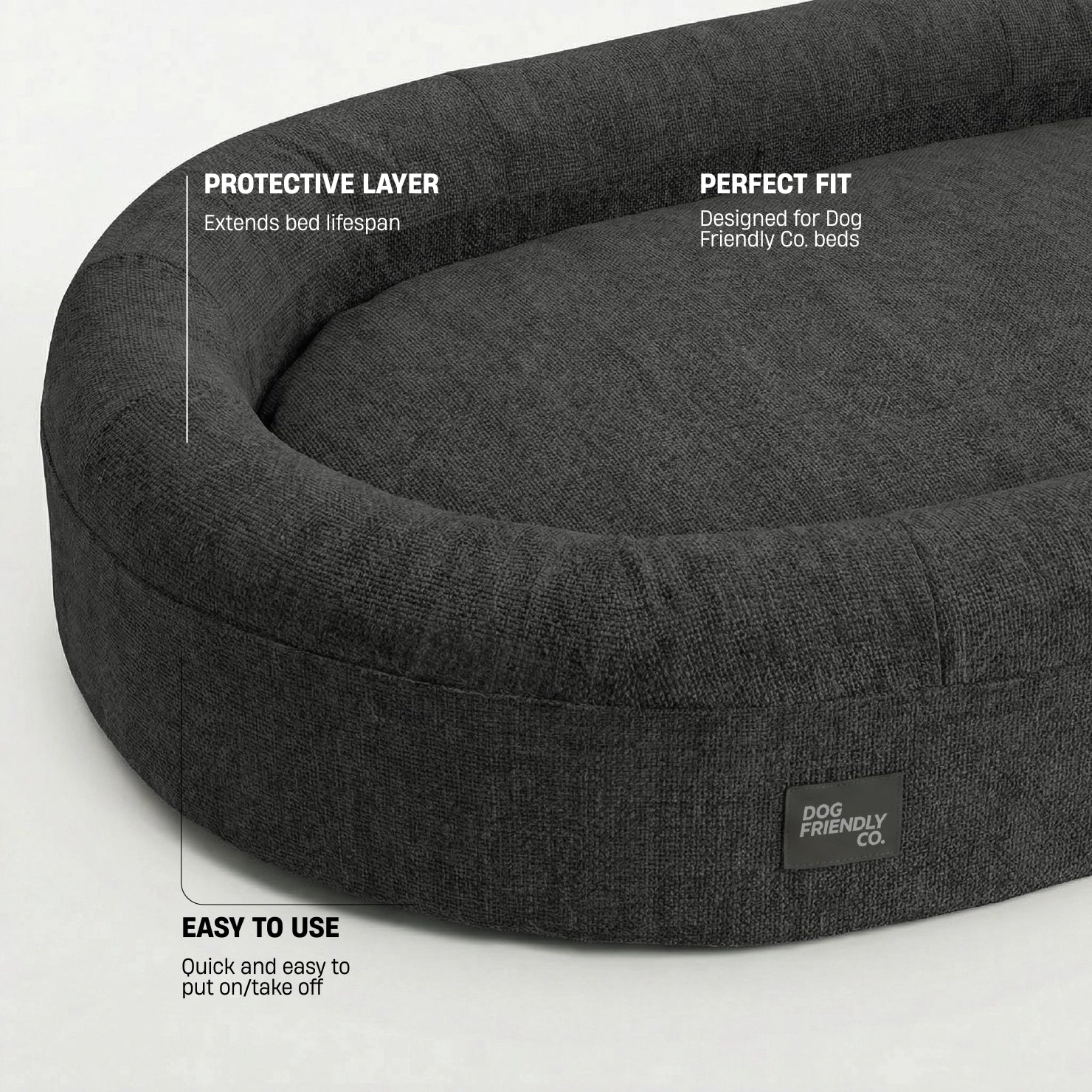 PROTECTIVE LAYER
Extends bed lifespan

PERFECT FIT
Designed for Dog Friendly Co. beds

DOG FRIENDLY CO.

EASY TO USE
Quick and easy to put on/take off