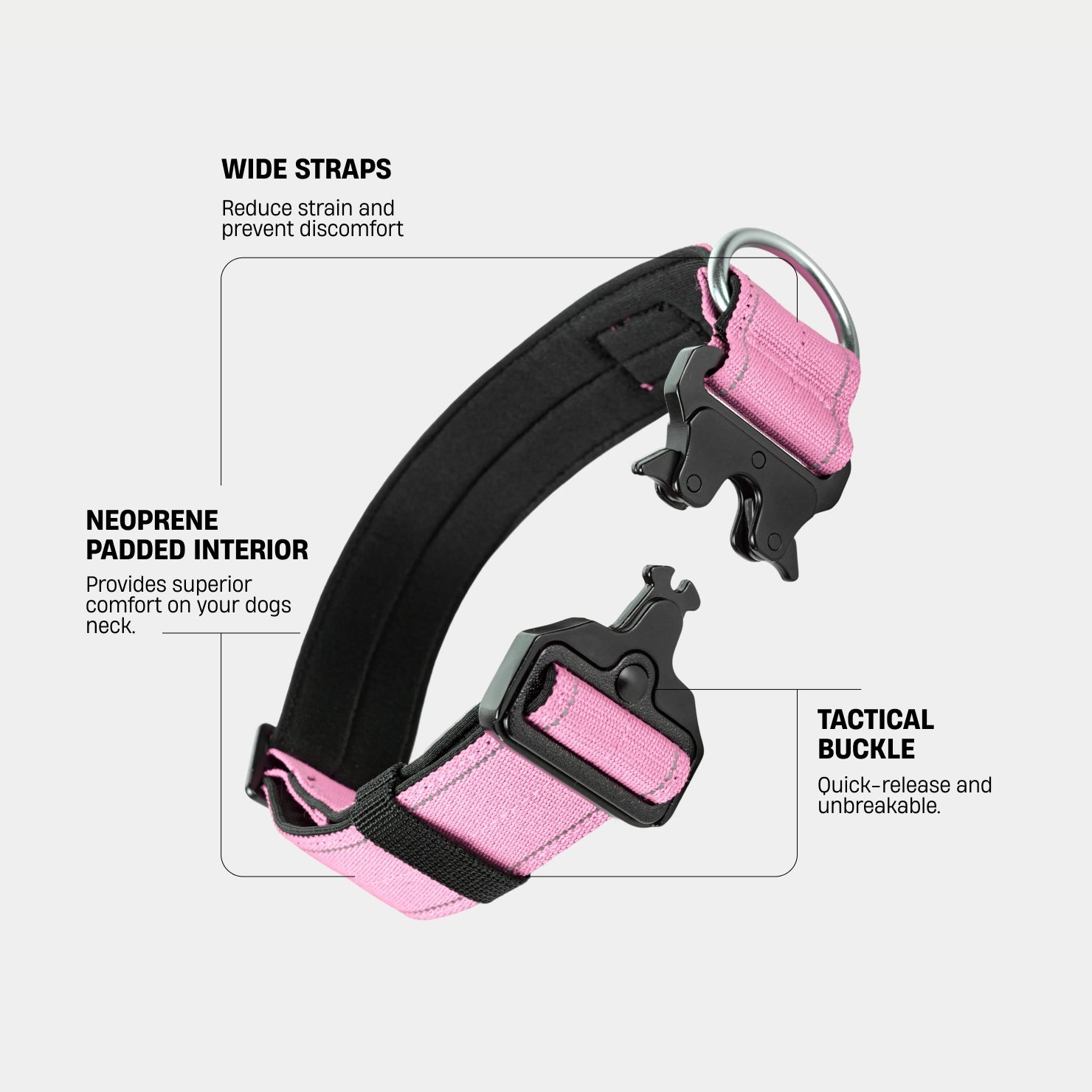 WIDE STRAPS

Reduce strain and prevent discomfort

NEOPRENE PADDED INTERIOR

Provides superior comfort on your dogs neck.

TACTICAL BUCKLE

Quick-release and unbreakable.