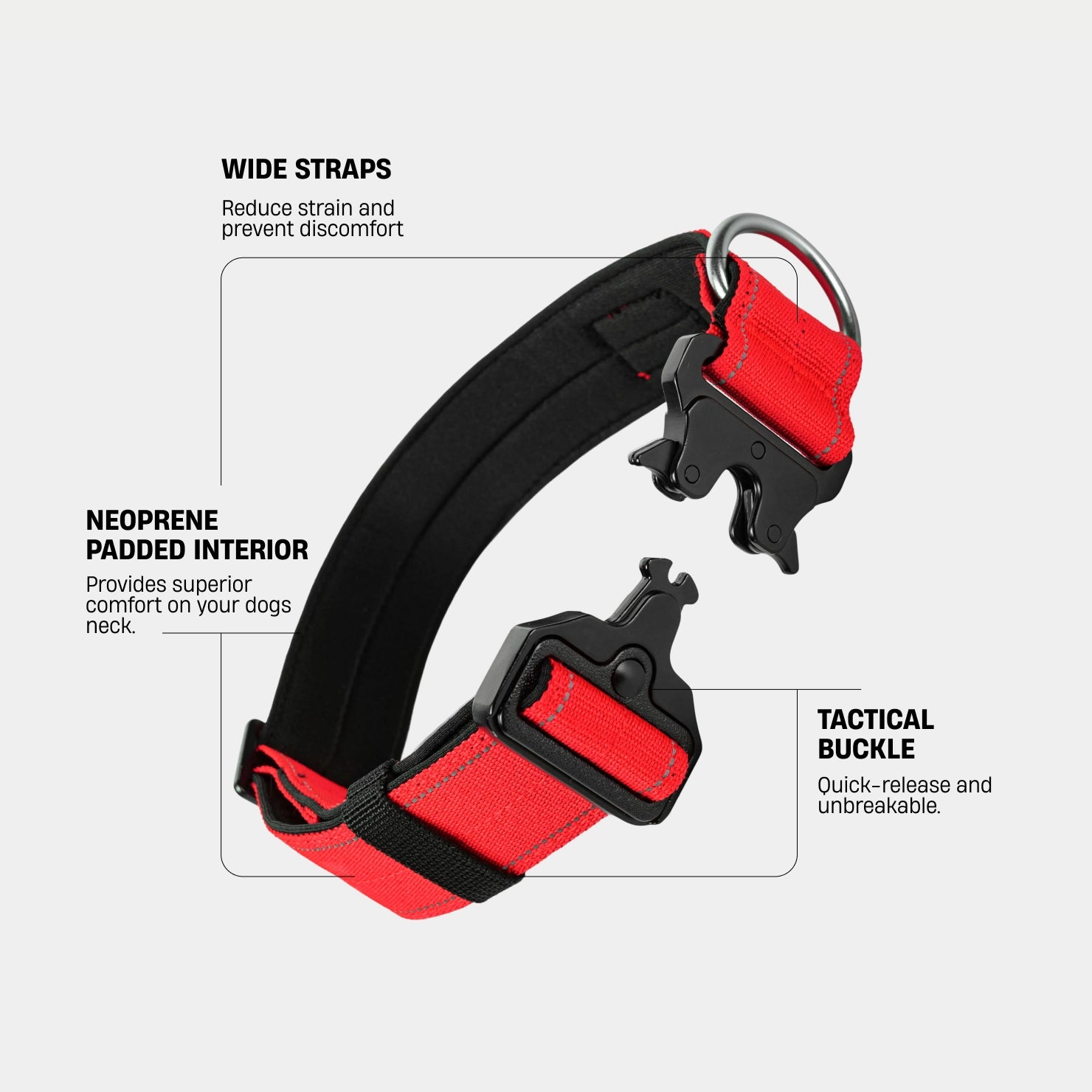 WIDE STRAPS

Reduce strain and prevent discomfort

NEOPRENE PADDED INTERIOR

Provides superior comfort on your dogs neck.

TACTICAL BUCKLE

Quick-release and unbreakable.