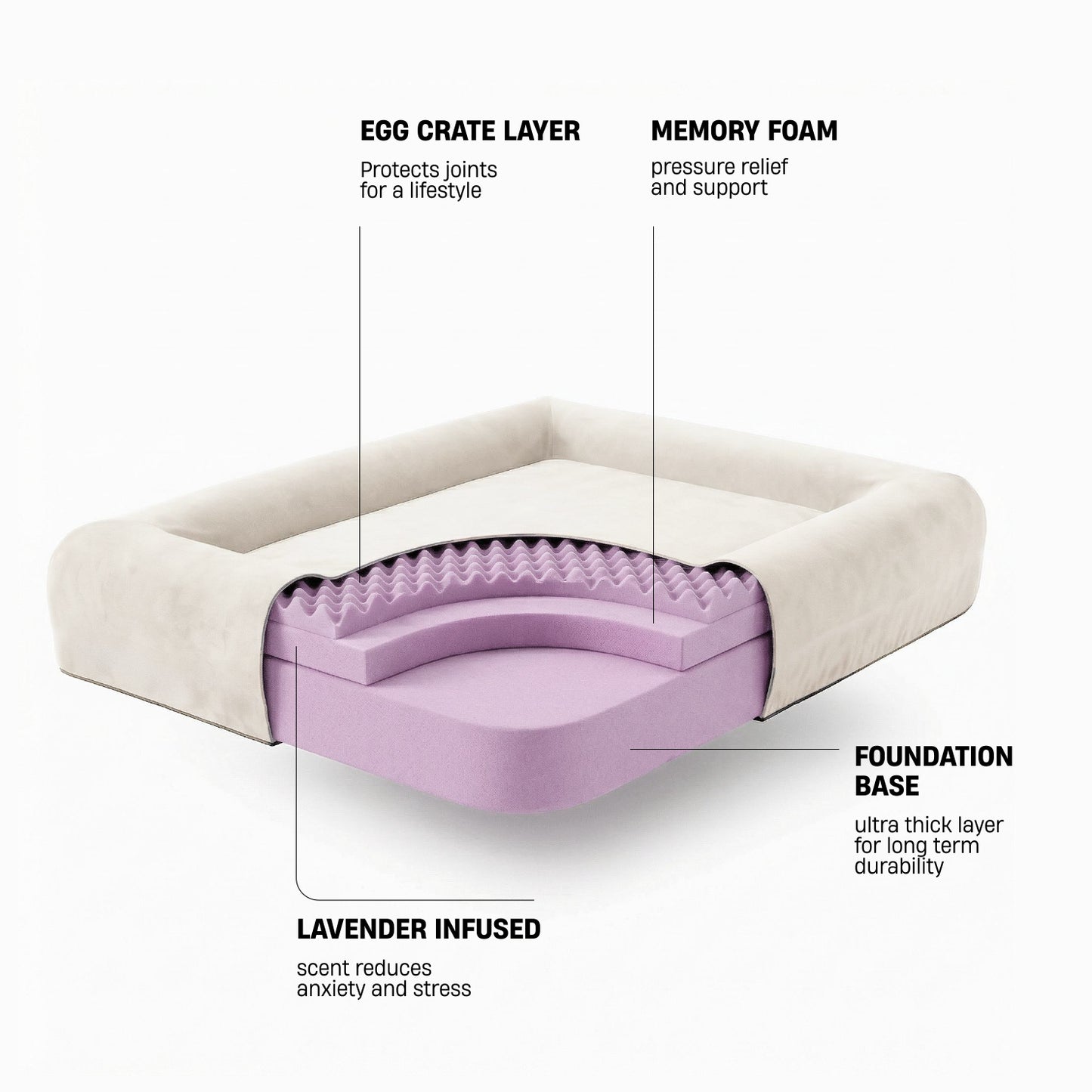 EGG CRATE LAYER

Protects joints for a lifestyle

MEMORY FOAM

pressure relief and support

FOUNDATION BASE

ultra thick layer for long term durability

LAVENDER INFUSED

scent reduces anxiety and stress