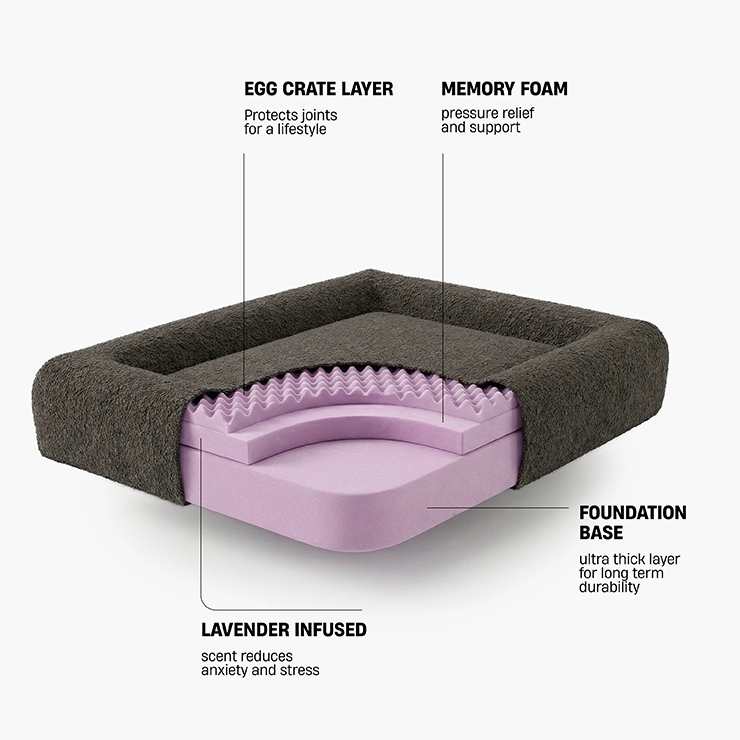 EGG CRATE LAYER

Protects joints for a lifestyle

MEMORY FOAM

pressure relief and support

FOUNDATION BASE

ultra thick layer for long term durability

LAVENDER INFUSED

scent reduces anxiety and stress