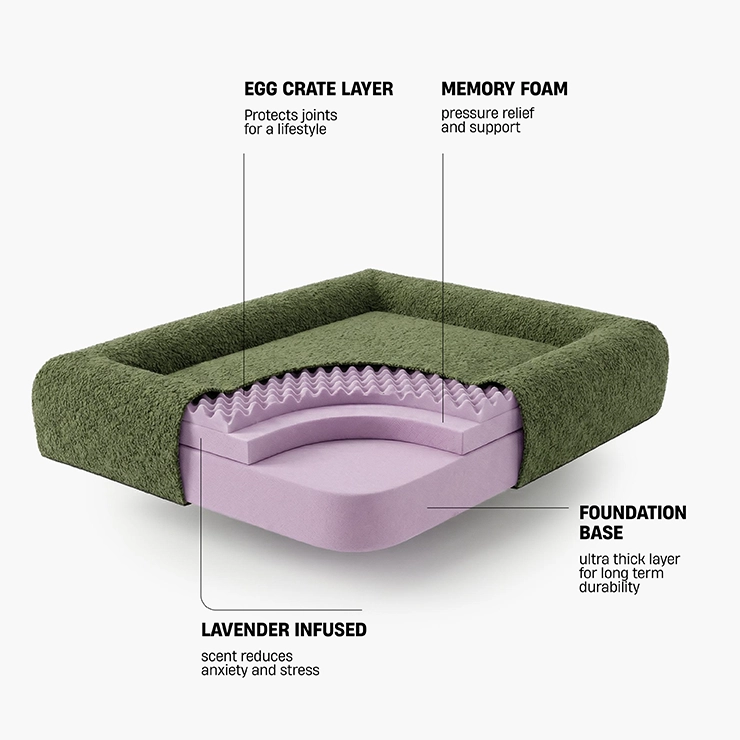 EGG CRATE LAYER

Protects joints for a lifestyle

MEMORY FOAM

pressure relief and support

FOUNDATION BASE

ultra thick layer for long term durability

LAVENDER INFUSED

scent reduces anxiety and stress