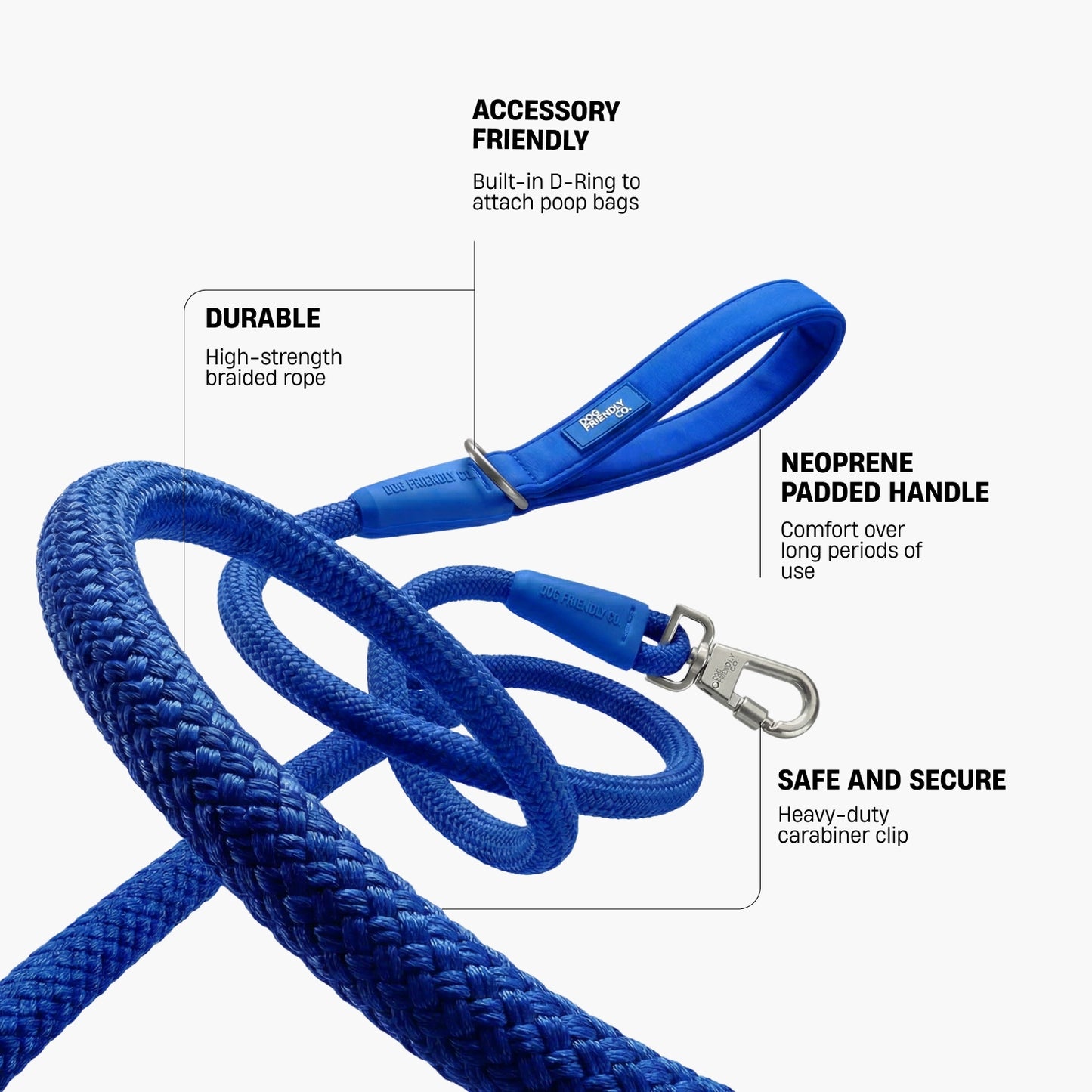 ACCESSORY FRIENDLY

Built-in D-Ring to attach poop bags

DURABLE

High-strength braided rope

DOG FRIENDLY CO.

DOG FRIENDLY CO.

NEOPRENE PADDED HANDLE

Comfort over long periods of use

DOG FRIENDLY CO.

DOG FRIENDLY CO.

SAFE AND SECURE

Heavy-duty carabiner clip